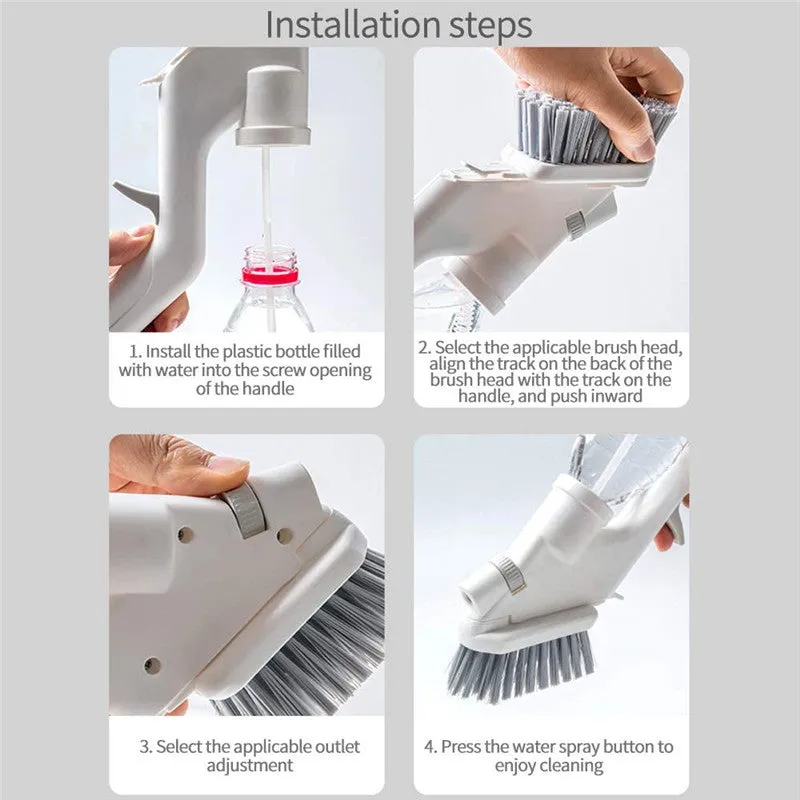 Installation steps

1. Install the plastic bottle filled with water into the screw opening of the handle

2. Select the applicable brush head, align the track on the back of the brush head with the track on the handle, and push inward

3. Select the applicable outlet adjustment

4. Press the water spray button to enjoy cleaning