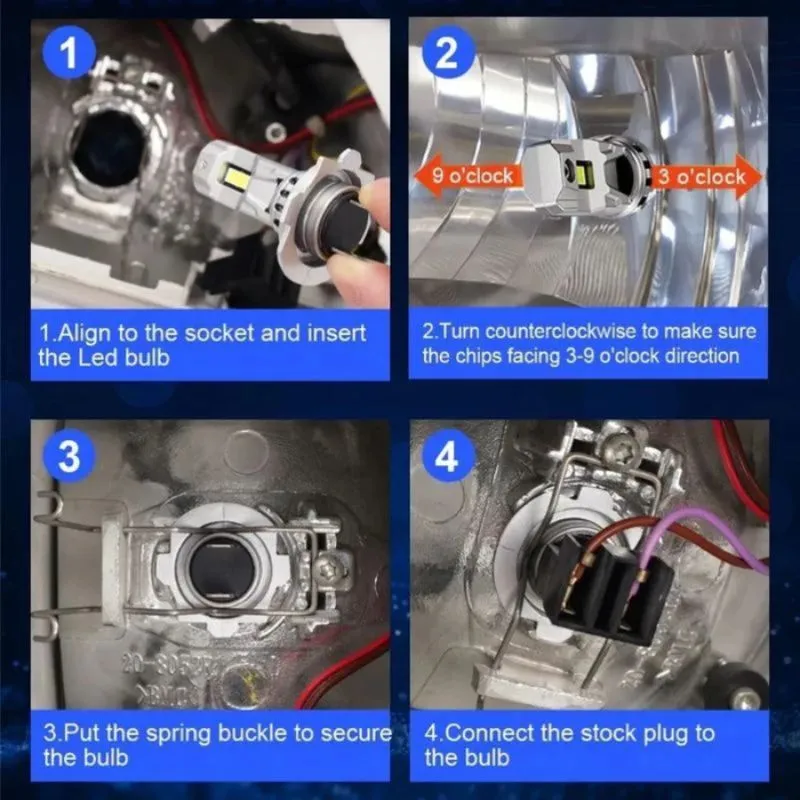 1

1.Align to the socket and insert the Led bulb

2

9 o'clock

3 o'clock

2.Turn counterclockwise to make sure the chips facing 3-9 o'clock direction

3

3.Put the spring buckle to secure the bulb

4

4.Connect the stock plug to the bulb