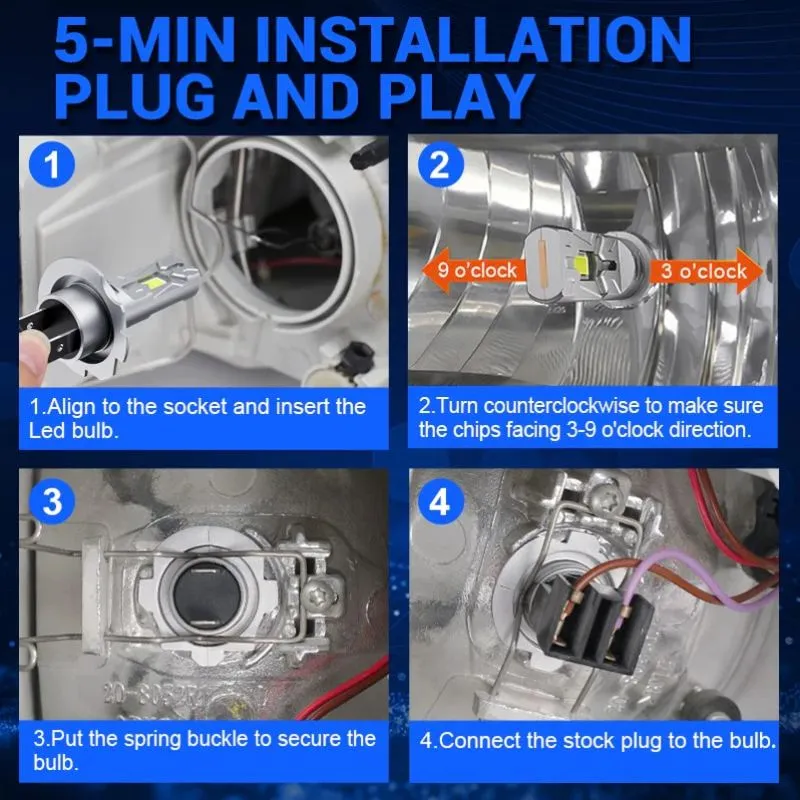 5-MIN INSTALLATION PLUG AND PLAY

1

1.Align to the socket and insert the Led bulb.

2

9 o'clock

3 o'clock

2.Turn counterclockwise to make sure the chips facing 3-9 o'clock direction.

3

3.Put the spring buckle to secure the bulb.

4

4.Connect the stock plug to the bulb.